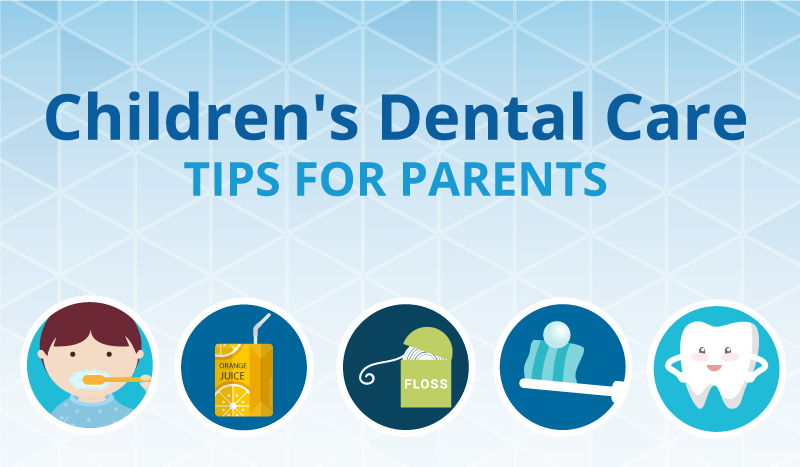 Children's Dental Care
TIPS FOR PARENTS

ORANGE JUICE

FLOSS